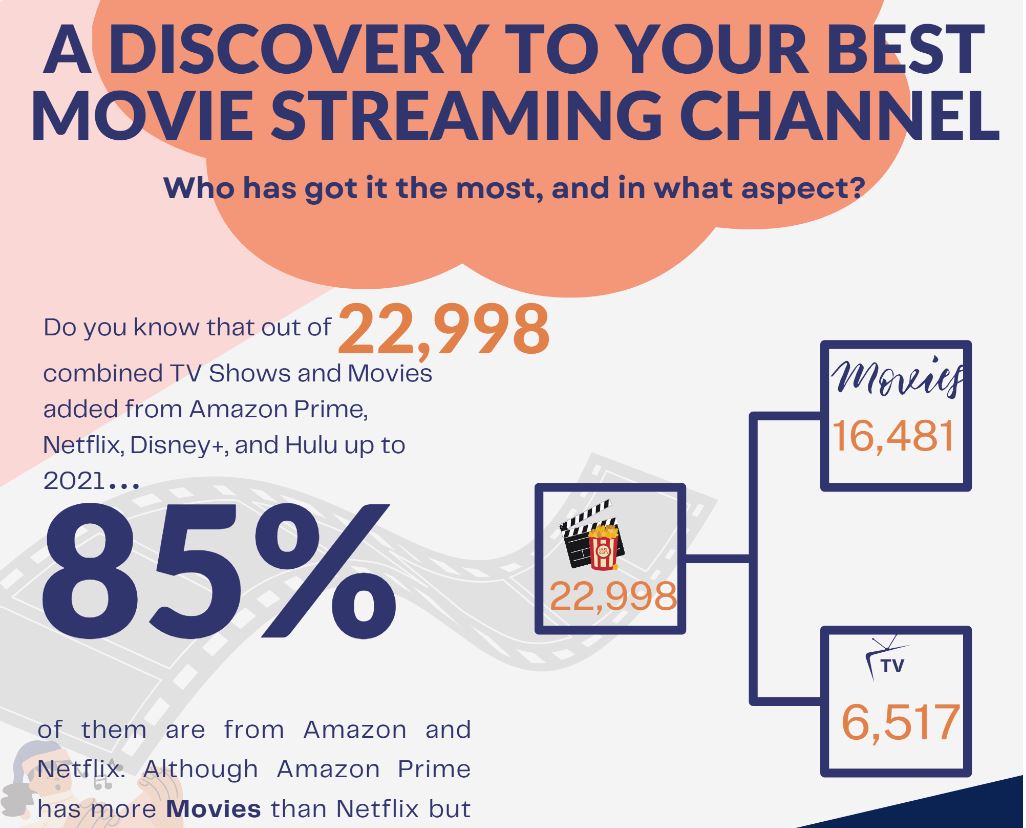 A DISCOVERY TO YOUR BEST MOVIE STREAMING CHANNEL

Who has got it the most, and in what aspect?

Do you know that out of 22,998 combined TV Shows and Movies added from Amazon Prime, Netflix, Disney+, and Hulu up to 2021...

85%

of them are from Amazon and Netflix. Although Amazon Prime has more **Movies** than Netflix but

22,998

Movies
16,481

TV
6,517